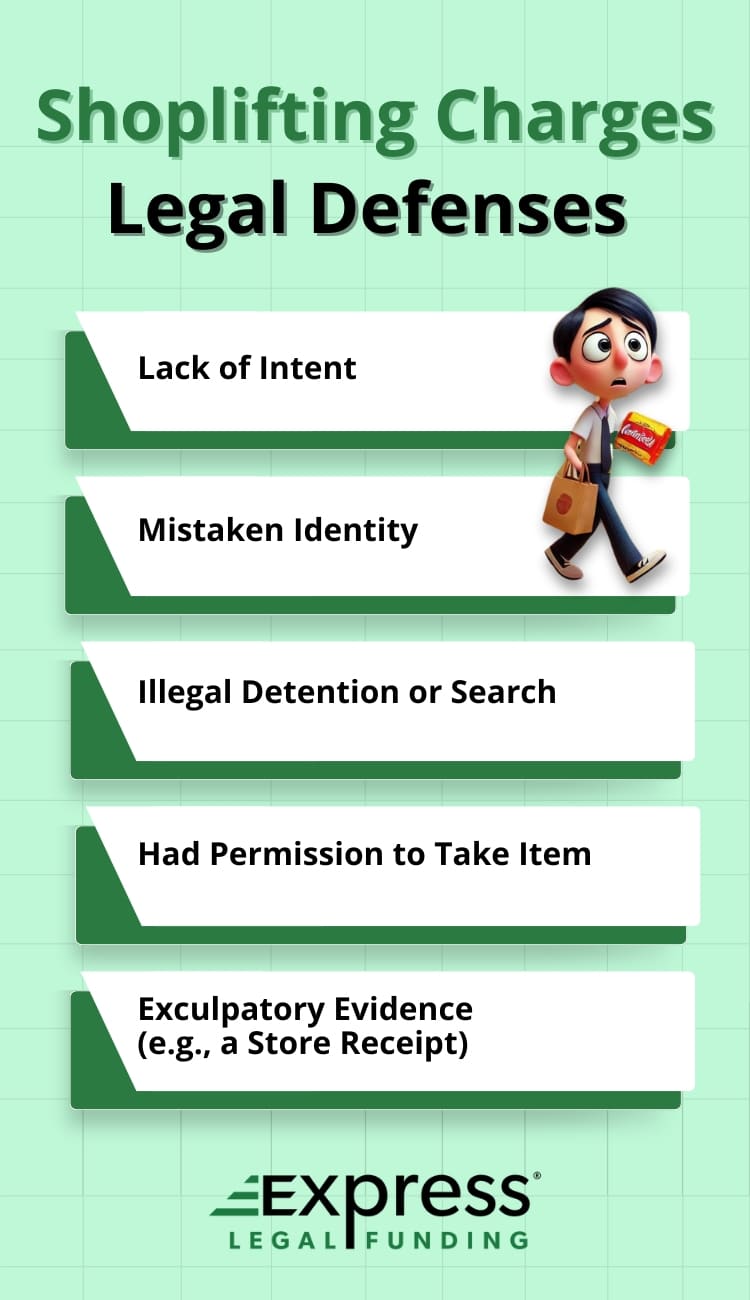 Shoplifting Charges
Legal Defenses

Lack of Intent

Mistaken Identity

Illegal Detention or Search

Had Permission to Take Item

Exculpatory Evidence (e.g., a Store Receipt)

Express®
LEGAL FUNDING