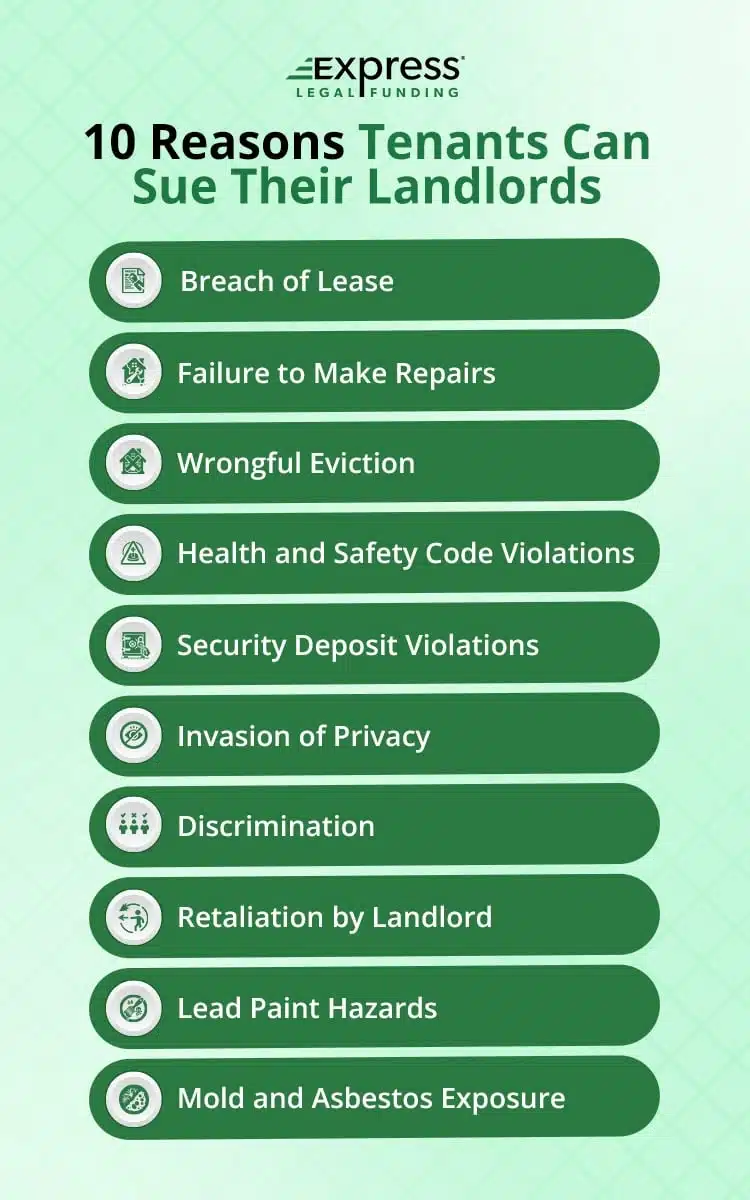 Express®
LEGAL FUNDING

10 Reasons Tenants Can Sue Their Landlords

Breach of Lease

Failure to Make Repairs

Wrongful Eviction

Health and Safety Code Violations

Security Deposit Violations

Invasion of Privacy

Discrimination

Retaliation by Landlord

Lead Paint Hazards

Mold and Asbestos Exposure