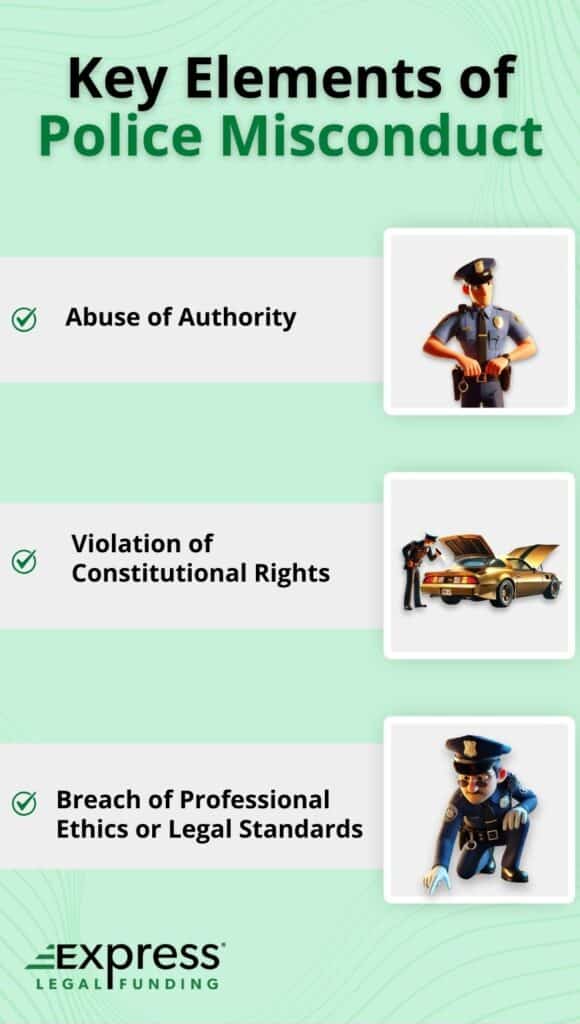 Key Elements of Police Misconduct

Abuse of Authority

Violation of Constitutional Rights

Breach of Professional Ethics or Legal Standards

express
LEGAL FUNDING