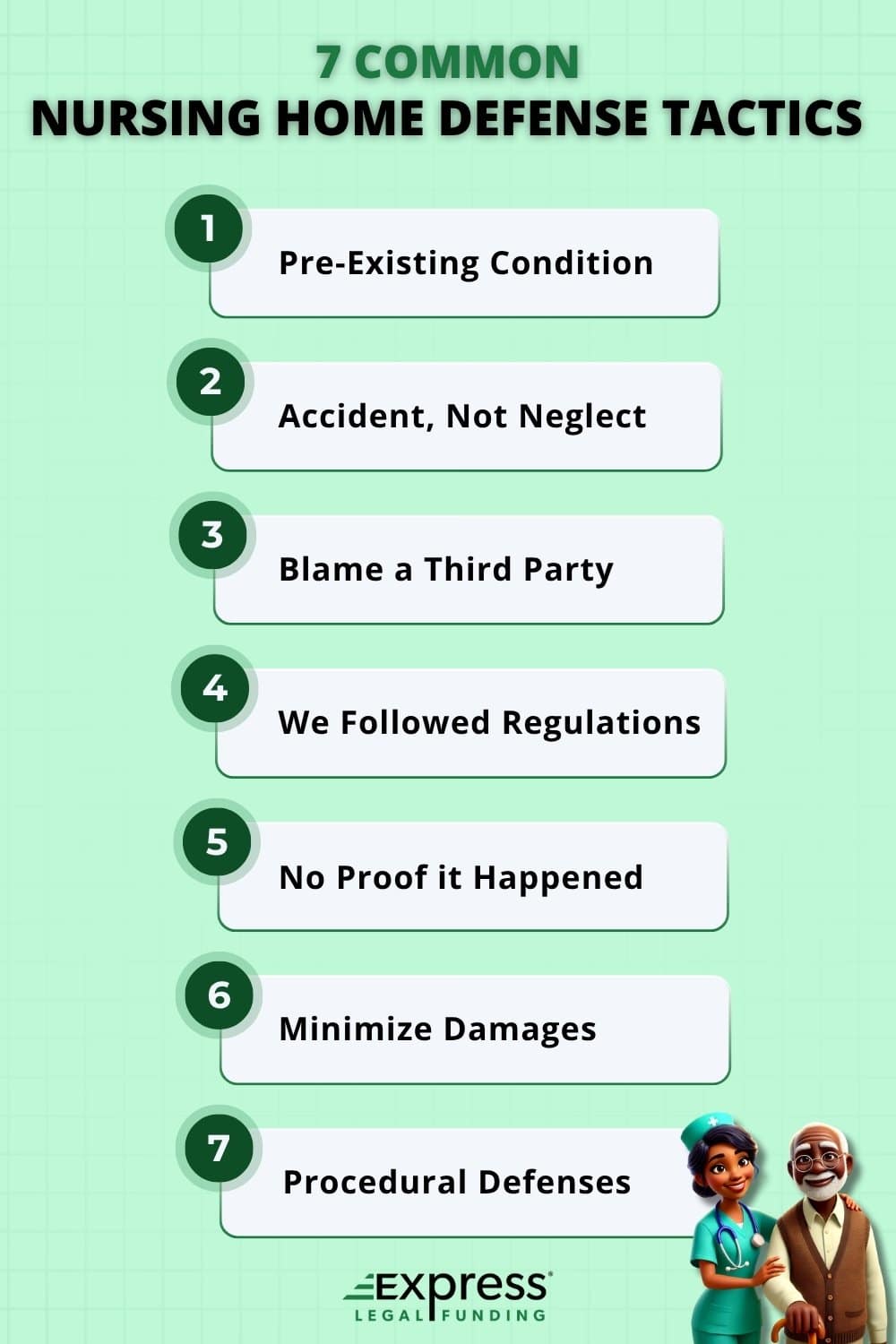 7 COMMON
NURSING HOME DEFENSE TACTICS

1 Pre-Existing Condition

2 Accident, Not Neglect

3 Blame a Third Party

4 We Followed Regulations

5 No Proof it Happened

6 Minimize Damages

7 Procedural Defenses

Express
LEGAL FUNDING